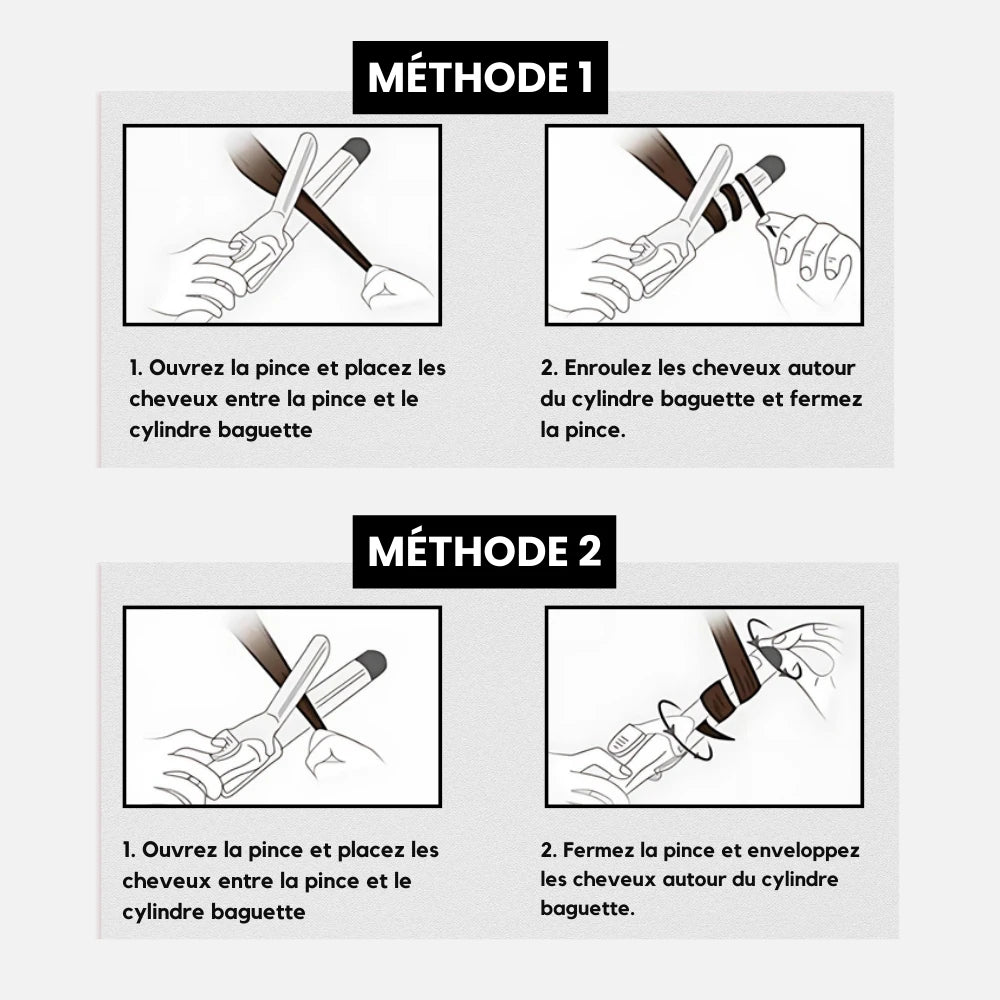 MÉTHODE 1

1. Ouvrez la pince et placez les cheveux entre la pince et le cylindre baguette

2. Enroulez les cheveux autour du cylindre baguette et fermez la pince.

MÉTHODE 2

1. Ouvrez la pince et placez les cheveux entre la pince et le cylindre baguette

2. Fermez la pince et enveloppez les cheveux autour du cylindre baguette.