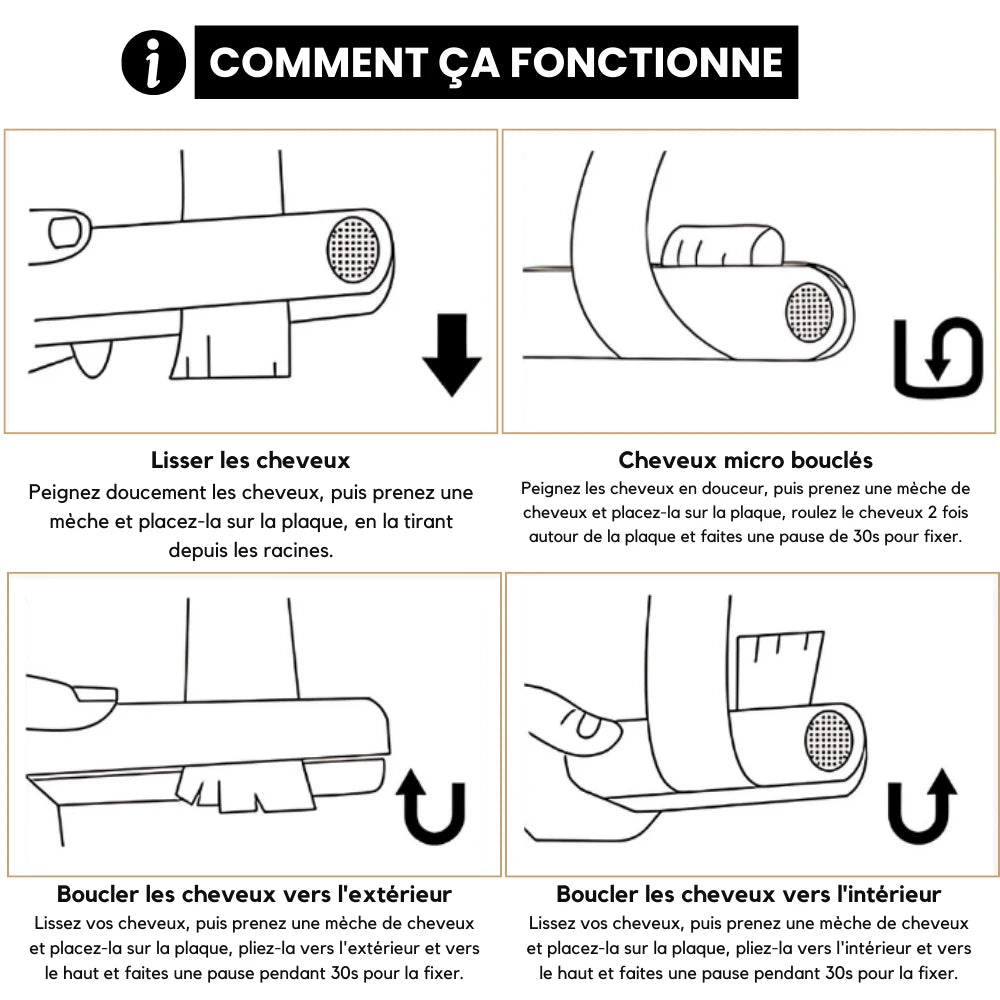 i COMMENT ÇA FONCTIONNE

Lisser les cheveux
Peignez doucement les cheveux, puis prenez une mèche et placez-la sur la plaque, en la tirant depuis les racines.

Cheveux micro bouclés
Peignez les cheveux en douceur, puis prenez une mèche de cheveux et placez-la sur la plaque, roulez le cheveux 2 fois autour de la plaque et faites une pause de 30s pour fixer.

Boucler les cheveux vers l'extérieur
Lissez vos cheveux, puis prenez une mèche de cheveux et placez-la sur la plaque, pliez-la vers l'extérieur et vers le haut et faites une pause pendant 30s pour la fixer.

Boucler les cheveux vers l'intérieur
Lissez vos cheveux, puis prenez une mèche de cheveux et placez-la sur la plaque, pliez-la vers l'intérieur et vers le haut et faites une pause pendant 30s pour la fixer.