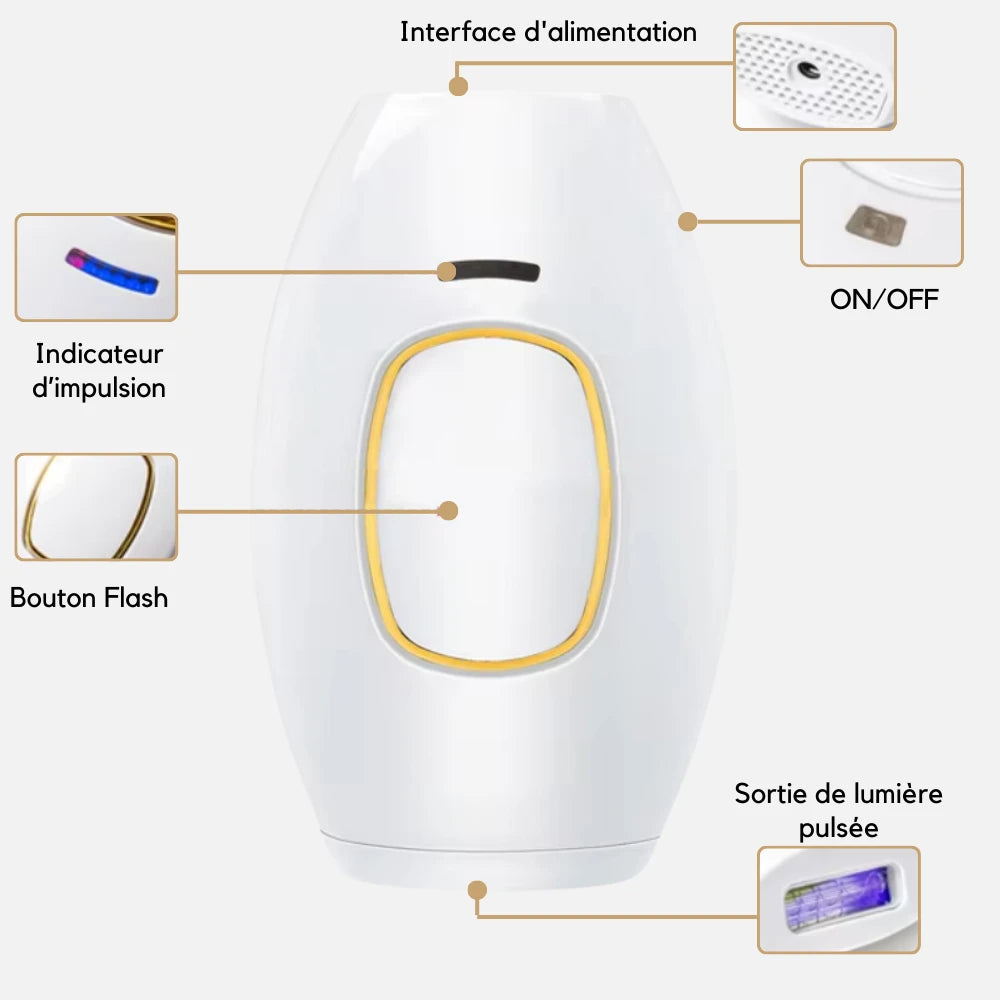 Interface d'alimentation

ON/OFF

Indicateur d'impulsion

Bouton Flash

Sortie de lumière pulsée