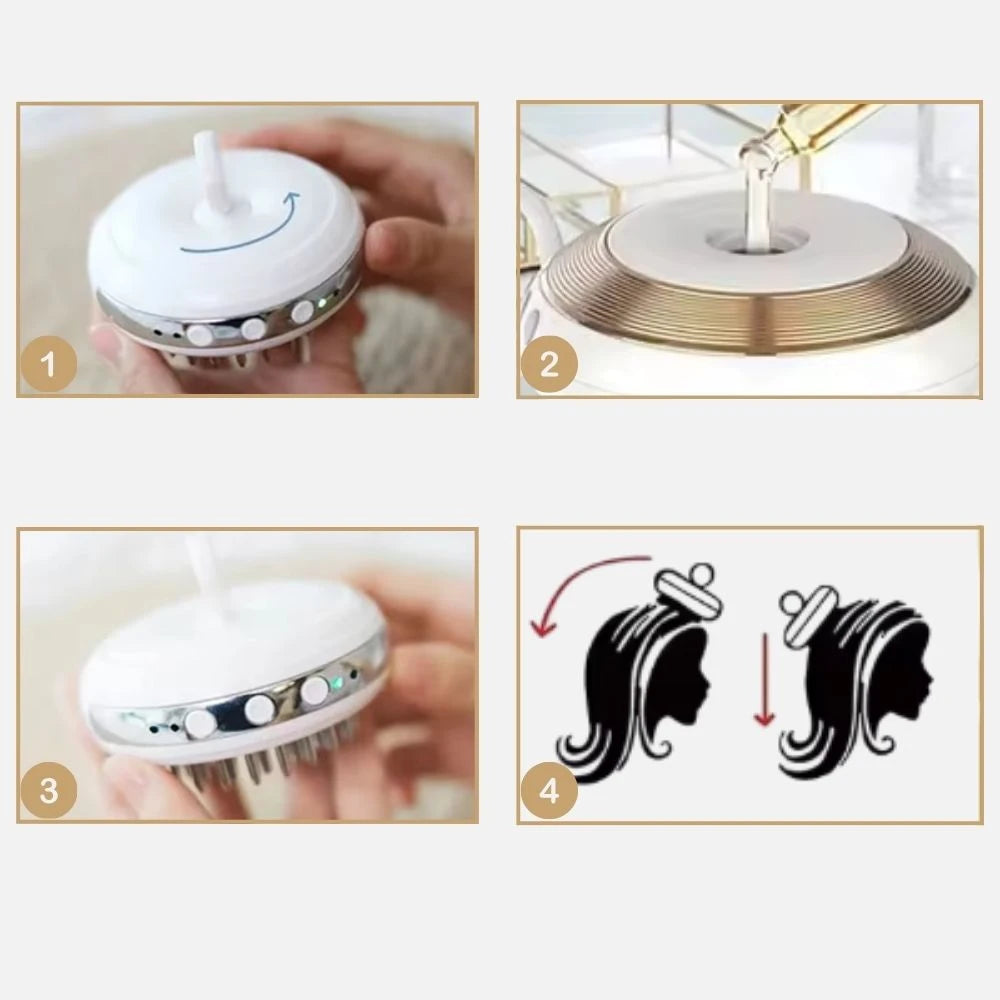 1

2

3

4