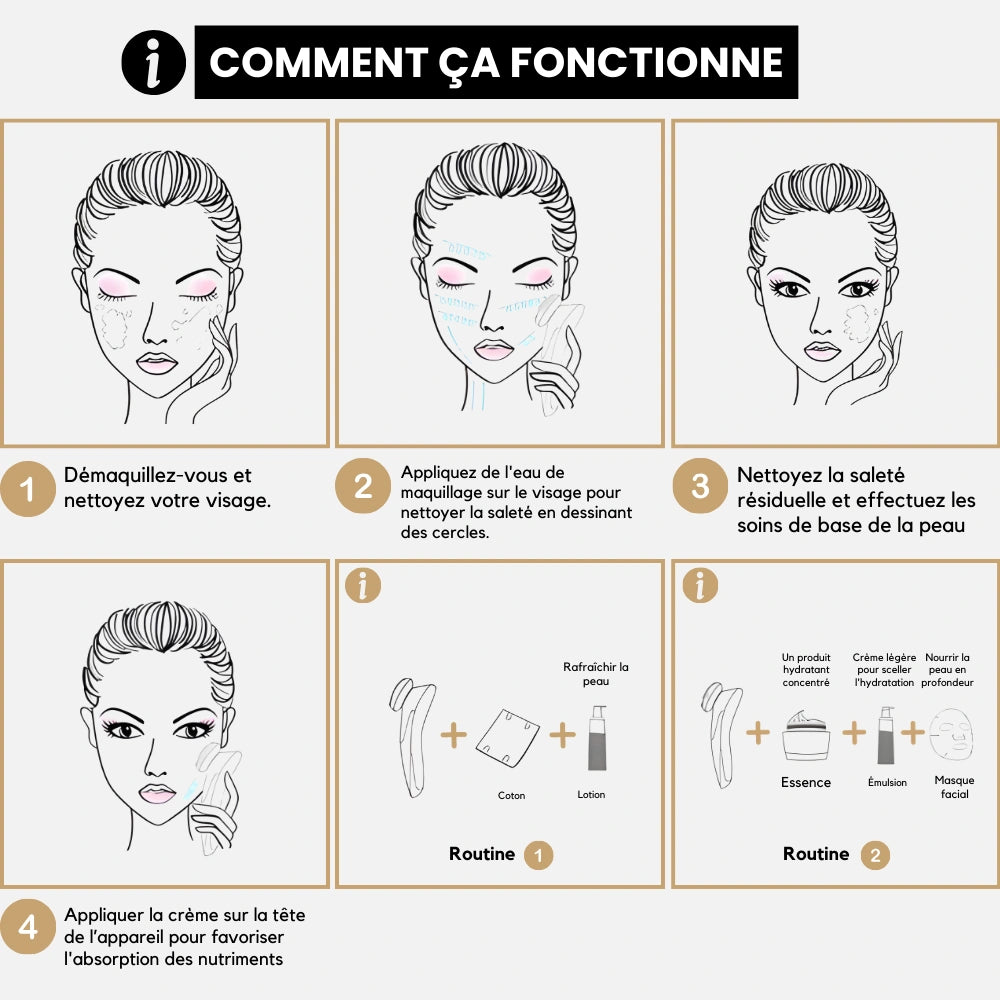 i COMMENT ÇA FONCTIONNE

1 Démaquillez-vous et nettoyez votre visage.

2 Appliquez de l'eau de maquillage sur le visage pour nettoyer la saleté en dessinant des cercles.

3 Nettoyez la saleté résiduelle et effectuez les soins de base de la peau

4 Appliquer la crème sur la tête de l'appareil pour favoriser l'absorption des nutriments

i

Rafraîchir la peau

Coton

Lotion

Routine 1

i

Un produit hydratant concentré

Crème légère pour sceller l'hydratation

Nourrir la peau en profondeur

Essence

Émulsion

Masque facial

Routine 2