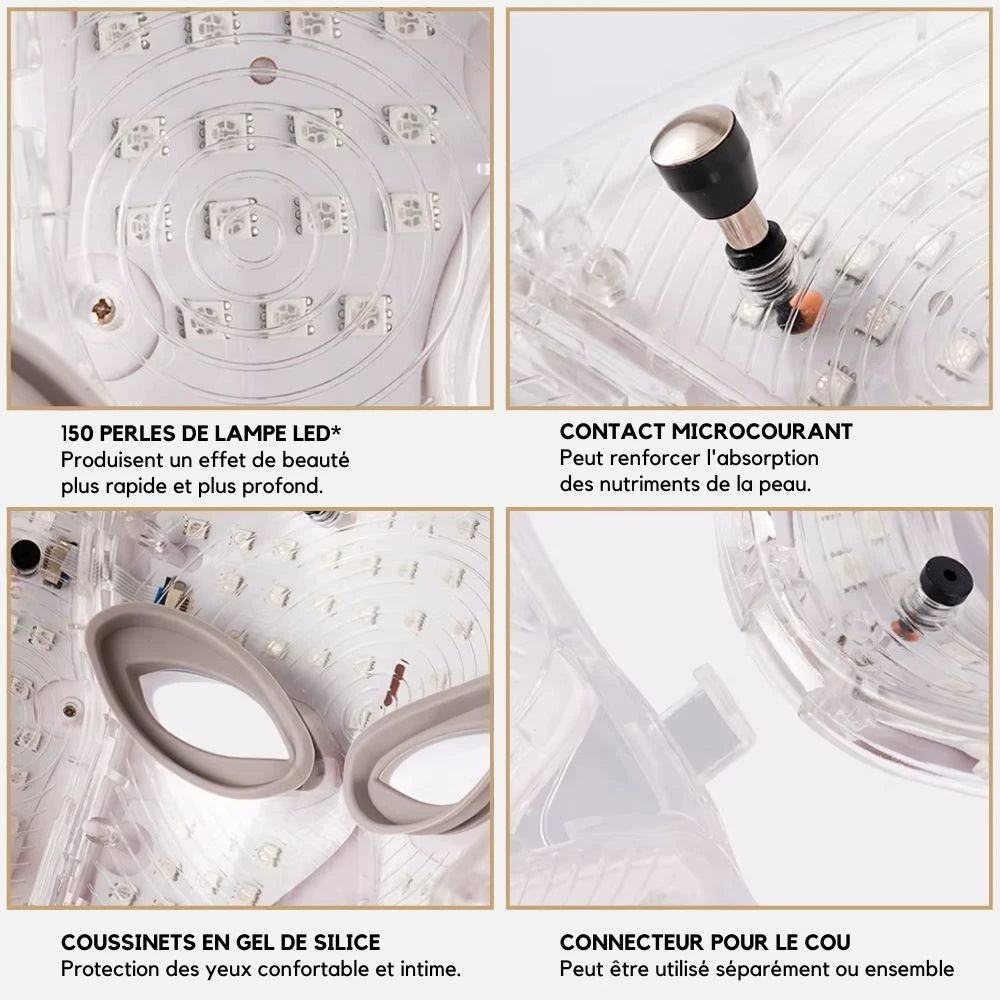 150 PERLES DE LAMPE LED*
Produisent un effet de beauté plus rapide et plus profond.

CONTACT MICROCOURANT
Peut renforcer l'absorption des nutriments de la peau.

COUSSINETS EN GEL DE SILICE
Protection des yeux confortable et intime.

CONNECTEUR POUR LE COU
Peut être utilisé séparément ou ensemble