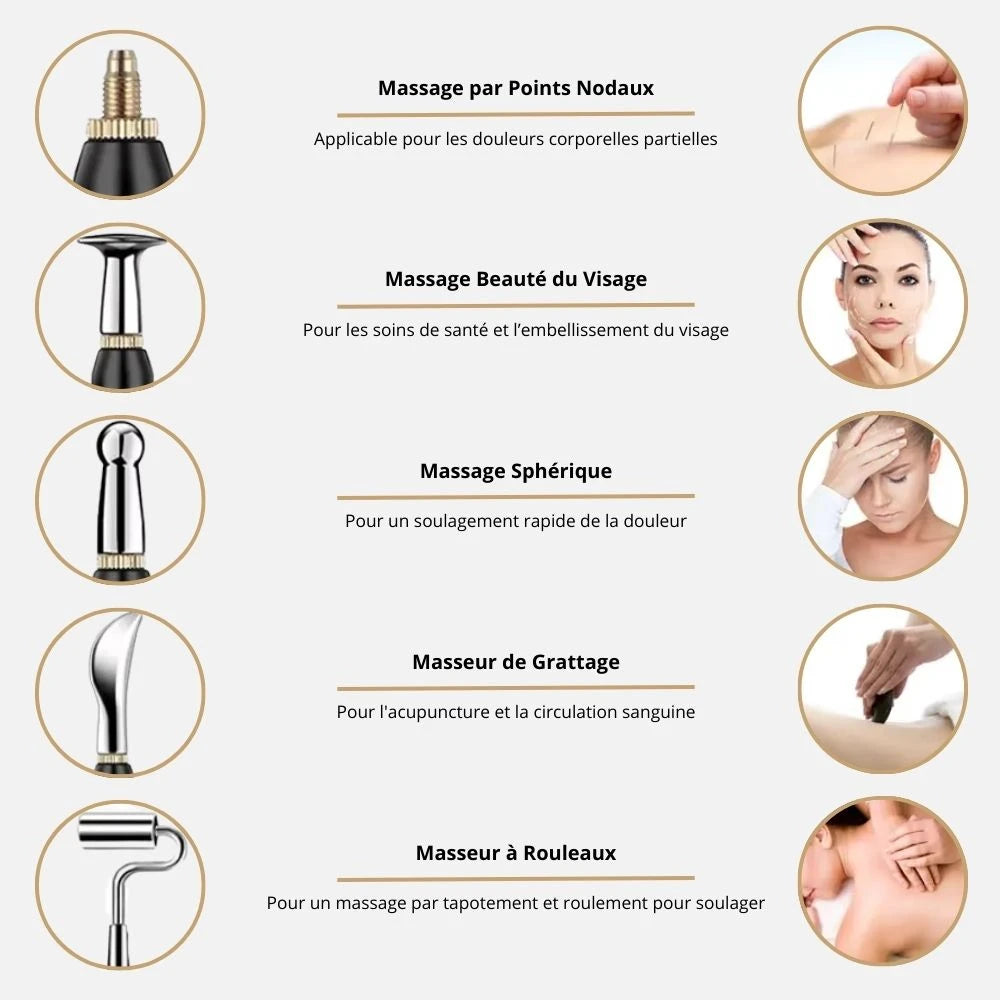 Massage par Points Nodaux

Applicable pour les douleurs corporelles partielles

Massage Beauté du Visage

Pour les soins de santé et l’embellissement du visage

Massage Sphérique

Pour un soulagement rapide de la douleur

Masseur de Grattage

Pour l'acupuncture et la circulation sanguine

Masseur à Rouleaux

Pour un massage par tapotement et roulement pour soulager