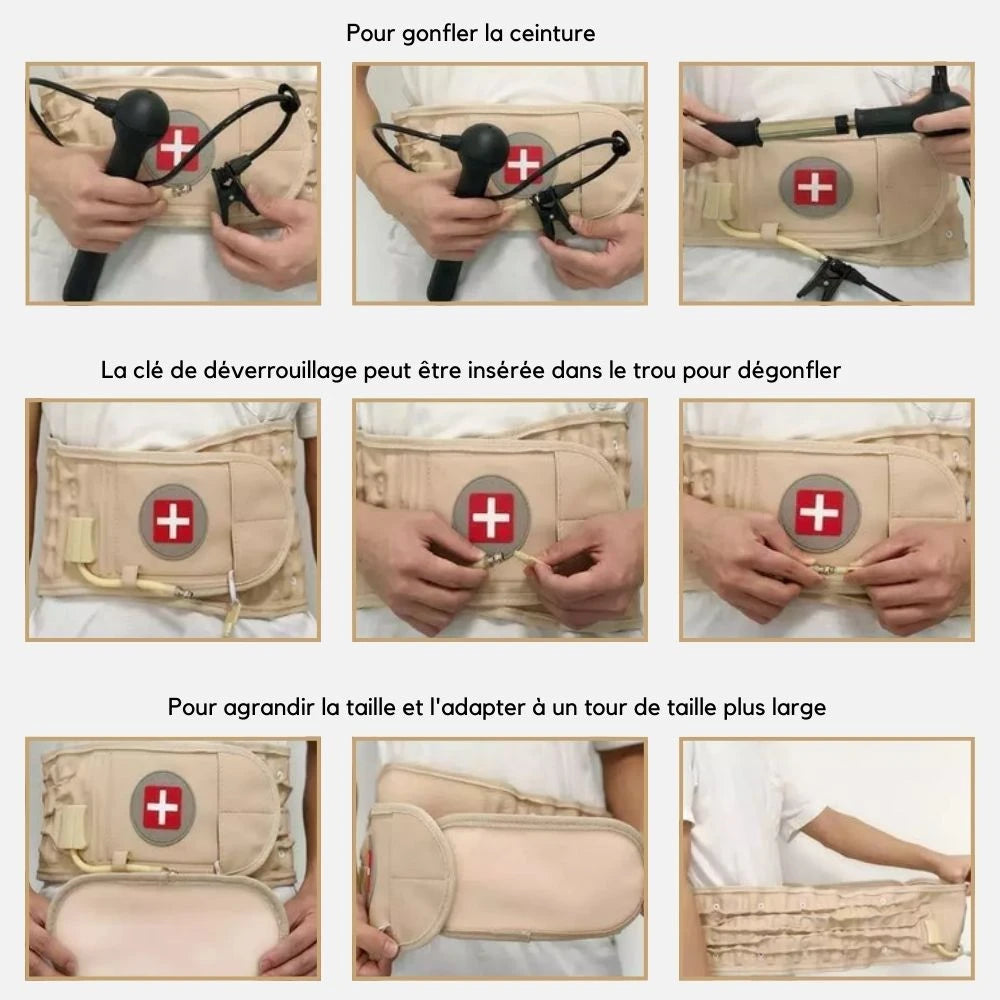 Pour gonfler la ceinture

La clé de déverrouillage peut être insérée dans le trou pour dégonfler

Pour agrandir la taille et l'adapter à un tour de taille plus large