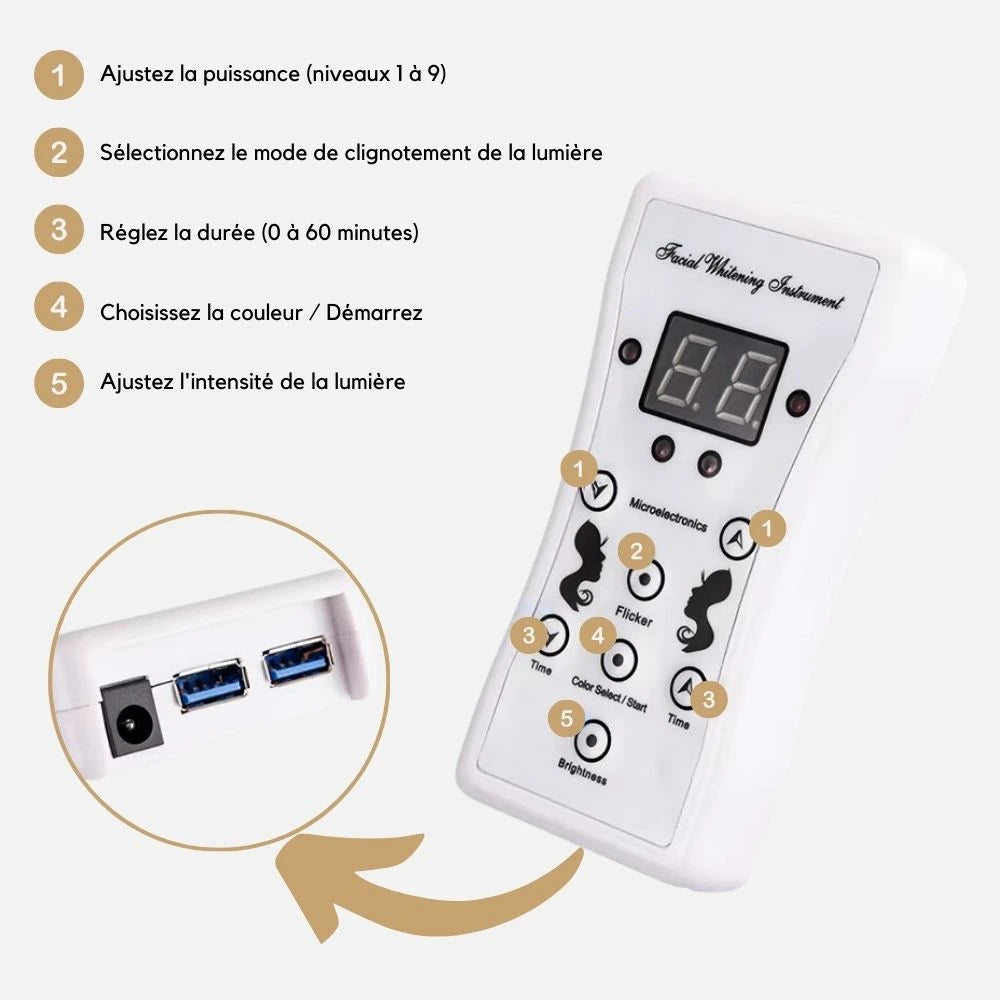 1 Ajustez la puissance (niveaux 1 à 9)

2 Sélectionnez le mode de clignotement de la lumière

3 Réglez la durée (0 à 60 minutes)

4 Choisissez la couleur / Démarrez

5 Ajustez l'intensité de la lumière

Facial Whitening Instrument

8.8

1

Microelectronics

1

2

Flicker

3

Time

4

Color Select / Start

3

Time

5

Brightness